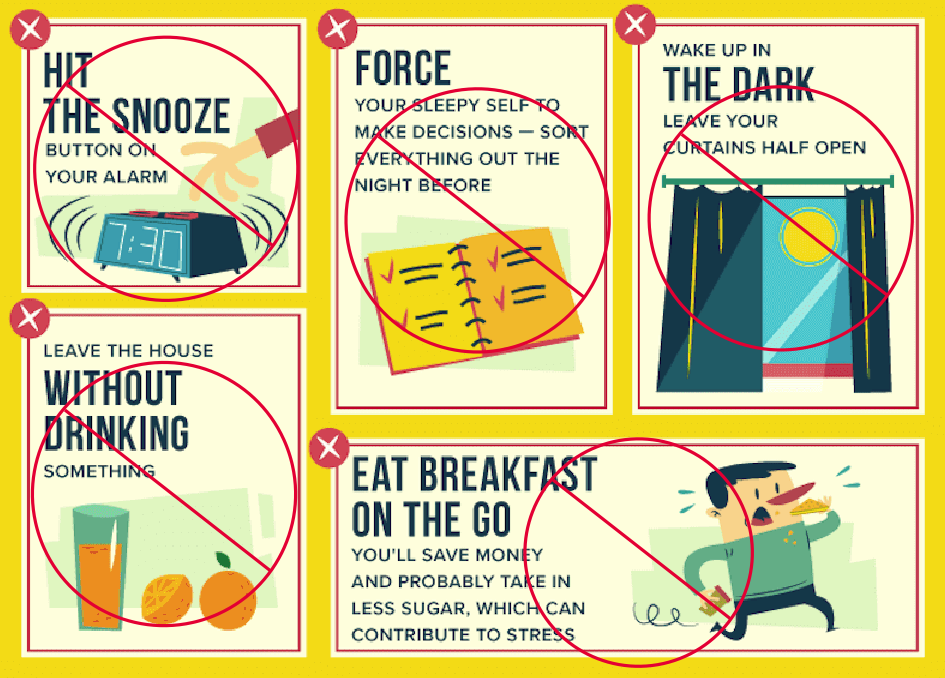 HIT
THE SNOOZE
BUTTON ON
YOUR ALARM

7:30

FORCE
YOUR SLEEPY SELF TO MAKE DECISIONS — SORT EVERYTHING OUT THE NIGHT BEFORE

WAKE UP IN
THE DARK
LEAVE YOUR CURTAINS HALF OPEN

LEAVE THE HOUSE
WITHOUT DRINKING
SOMETHING

EAT BREAKFAST ON THE GO
YOU'LL SAVE MONEY AND PROBABLY TAKE IN LESS SUGAR, WHICH CAN CONTRIBUTE TO STRESS