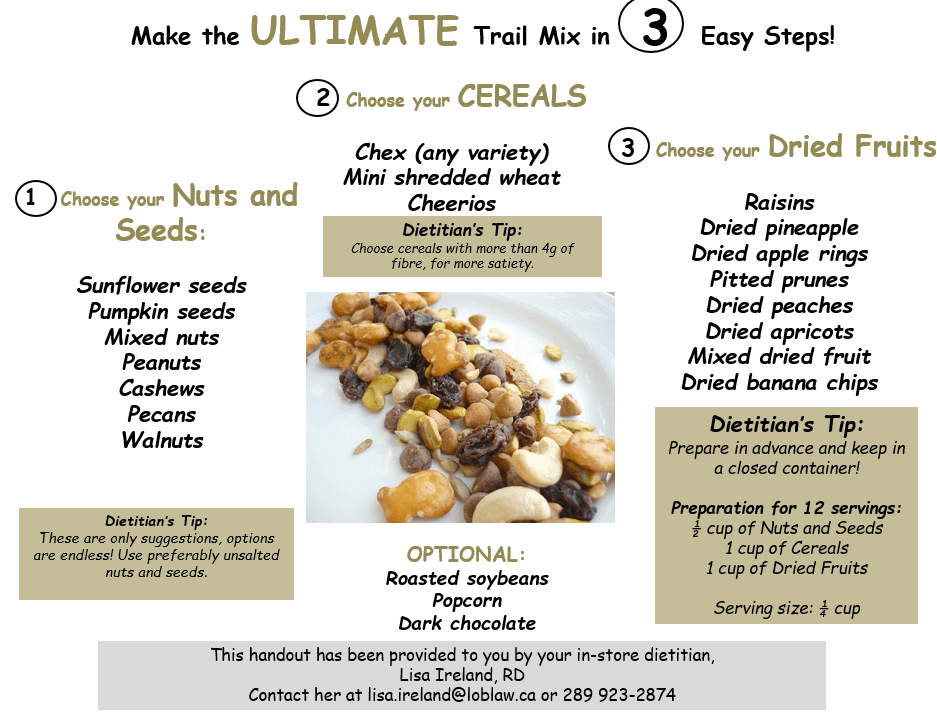 Make the ULTIMATE Trail Mix in 3 Easy Steps!

1 Choose your Nuts and Seeds:

Sunflower seeds
Pumpkin seeds
Mixed nuts
Peanuts
Cashews
Pecans
Walnuts

Dietitian's Tip:
These are only suggestions, options are endless! Use preferably unsalted nuts and seeds.

2 Choose your CEREALS

Chex (any variety)
Mini shredded wheat
Cheerios

Dietitian's Tip:
Choose cereals with more than 4g of fibre, for more satiety.

OPTIONAL:
Roasted soybeans
Popcorn
Dark chocolate

3 Choose your Dried Fruits

Raisins
Dried pineapple
Dried apple rings
Pitted prunes
Dried peaches
Dried apricots
Mixed dried fruit
Dried banana chips

Dietitian's Tip:
Prepare in advance and keep in a closed container!

Preparation for 12 servings:
$\frac{1}{2}$ cup of Nuts and Seeds
1 cup of Cereals
1 cup of Dried Fruits

Serving size: $\frac{1}{4}$ cup

This handout has been provided to you by your in-store dietitian,
Lisa Ireland, RD
Contact her at lisa.ireland@loblaw.ca or 289 923-2874